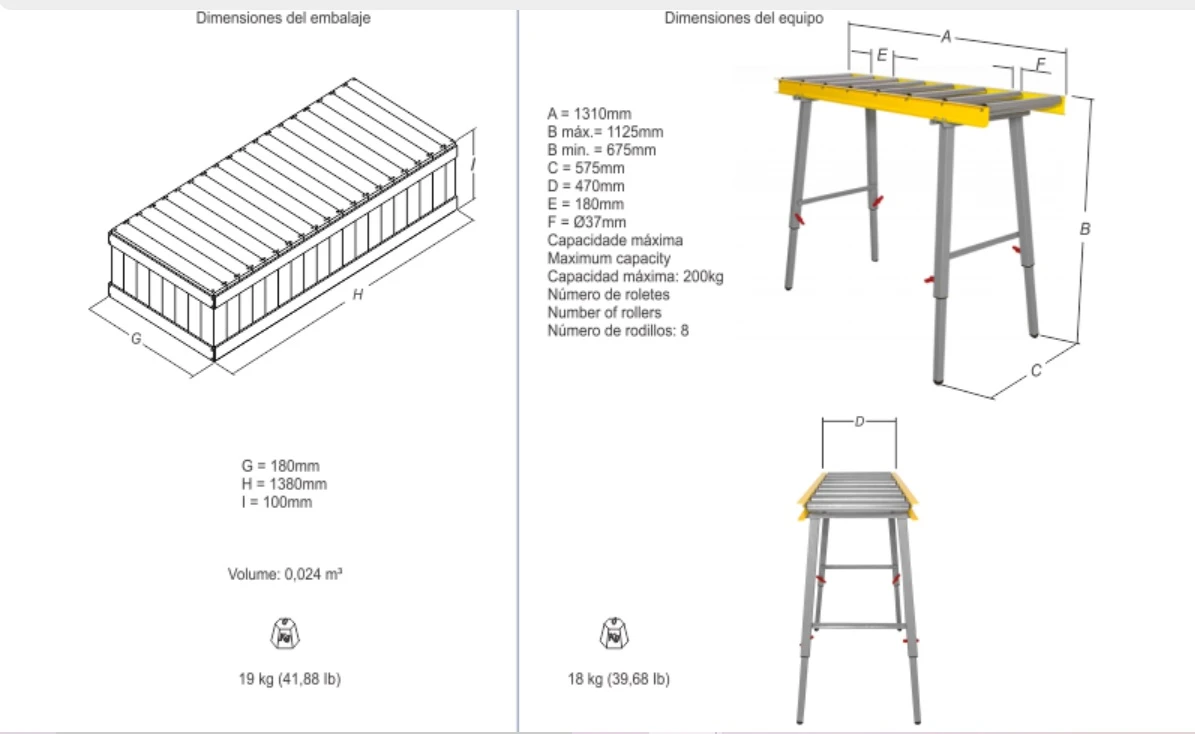 Dimensiones del embalaje

I

H

G

G = 180mm
H = 1380mm
I = 100mm

Volume: 0,024 m³

Kg

19 kg (41,88 lb)

Dimensiones del equipo

A = 1310mm
B máx.= 1125mm
B min. = 675mm
C = 575mm
D = 470mm
E = 180mm
F = Ø37mm
Capacidade máxima
Maximum capacity
Capacidad máxima: 200kg
Número de roletes
Number of rollers
Número de rodillos: 8

A

E

F

B

C

D

Kg

18 kg (39,68 lb)